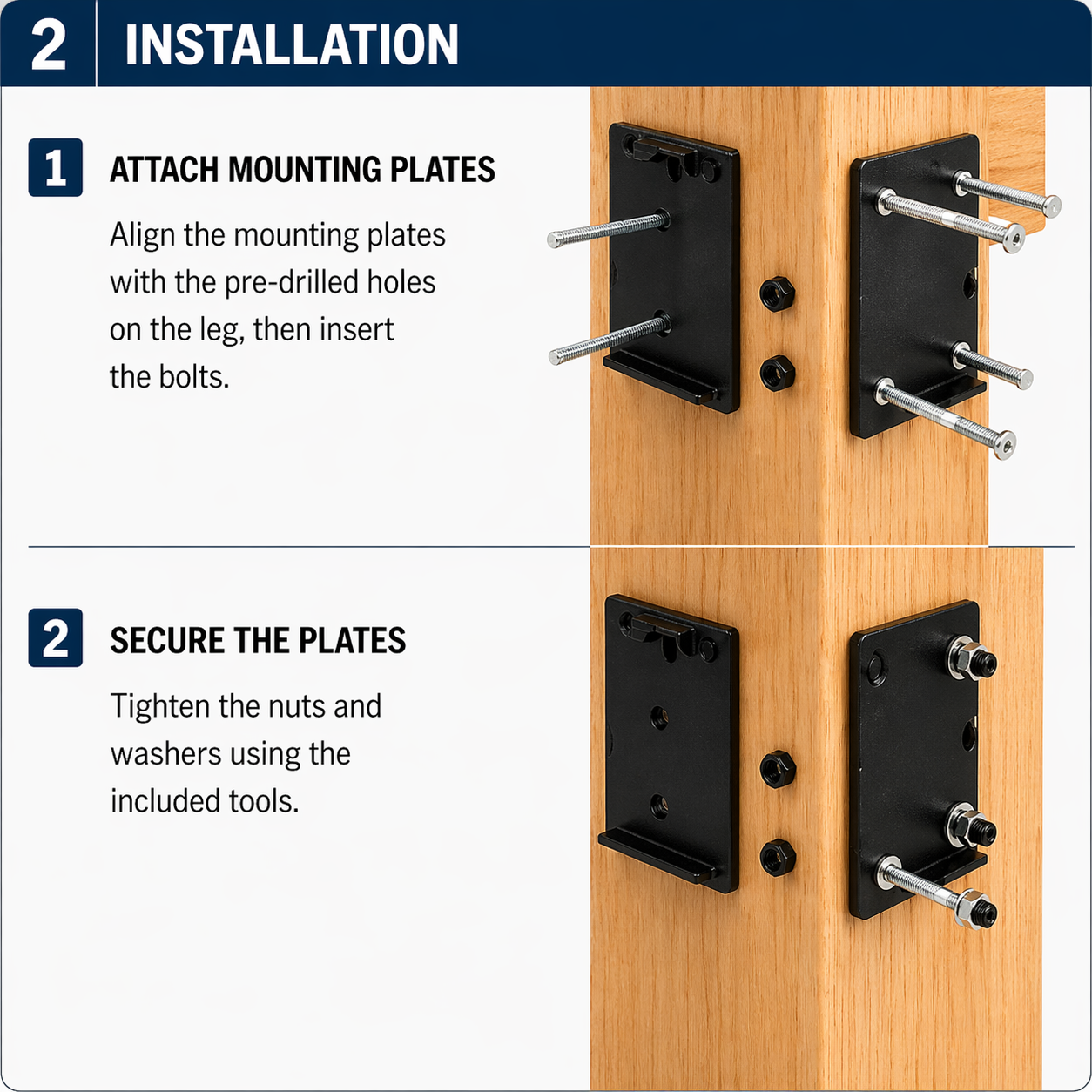 2 INSTALLATION

1 ATTACH MOUNTING PLATES

Align the mounting plates with the pre-drilled holes on the leg, then insert the bolts.

2 SECURE THE PLATES

Tighten the nuts and washers using the included tools.