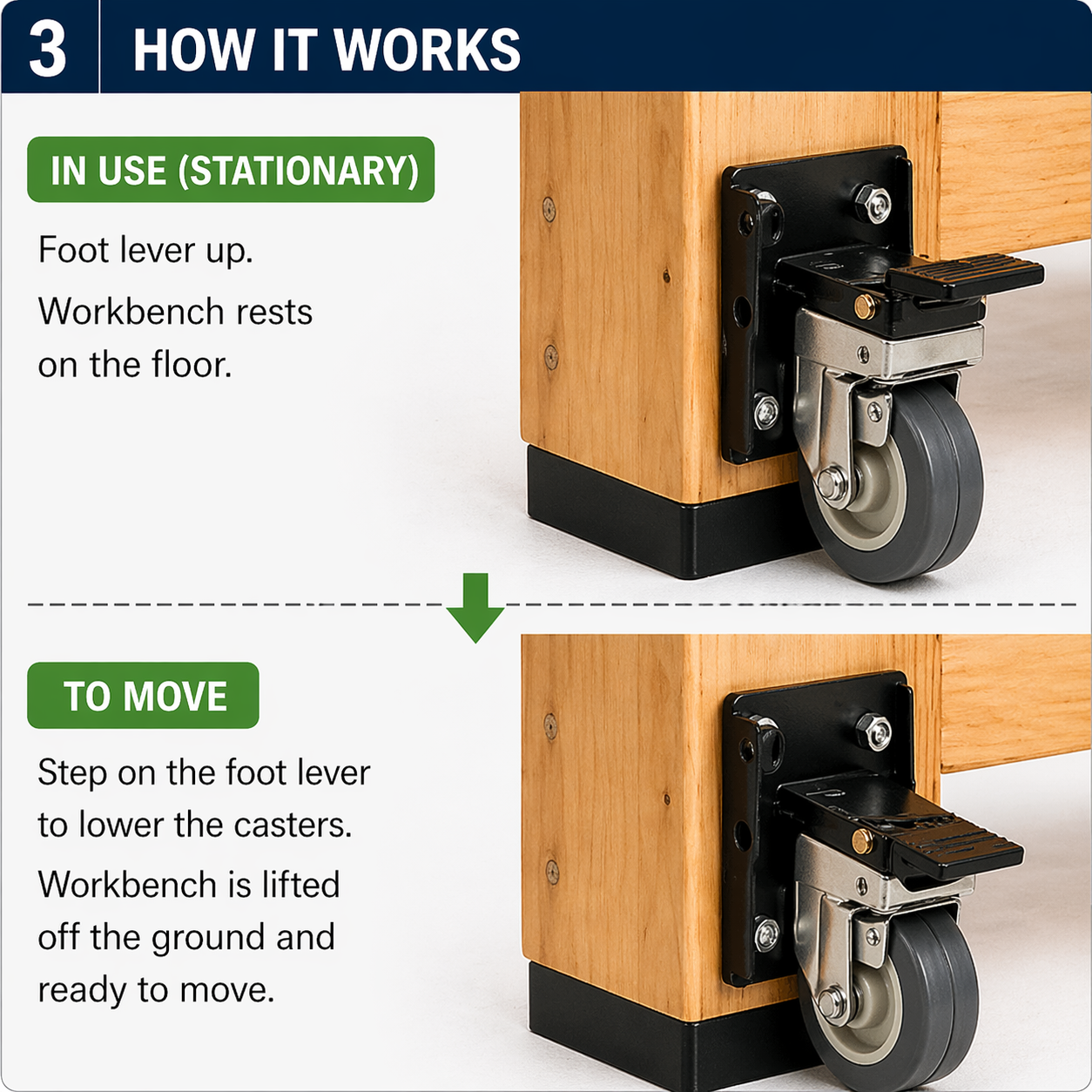 3 HOW IT WORKS

IN USE (STATIONARY)

Foot lever up.

Workbench rests on the floor.

TO MOVE

Step on the foot lever to lower the casters.

Workbench is lifted off the ground and ready to move.