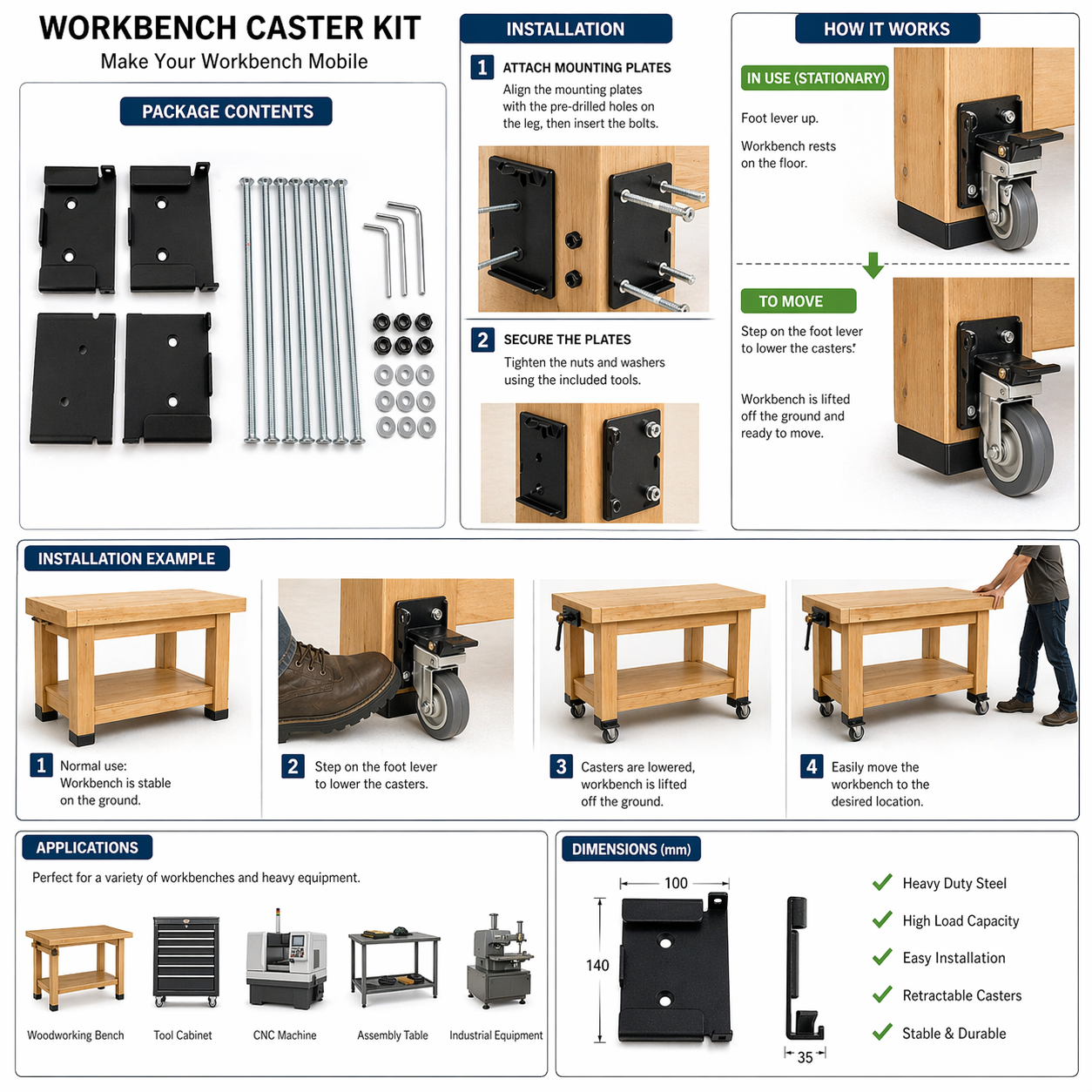 WORKBENCH CASTER KIT
Make Your Workbench Mobile

PACKAGE CONTENTS

INSTALLATION

1 ATTACH MOUNTING PLATES
Align the mounting plates with the pre-drilled holes on the leg, then insert the bolts.

2 SECURE THE PLATES
Tighten the nuts and washers using the included tools.

HOW IT WORKS

IN USE (STATIONARY)
Foot lever up.
Workbench rests on the floor.

TO MOVE
Step on the foot lever to lower the casters.
Workbench is lifted off the ground and ready to move.

INSTALLATION EXAMPLE

1 Normal use: Workbench is stable on the ground.

2 Step on the foot lever to lower the casters.

3 Casters are lowered, workbench is lifted off the ground.

4 Easily move the workbench to the desired location.

APPLICATIONS
Perfect for a variety of workbenches and heavy equipment.
Woodworking Bench
Tool Cabinet
CNC Machine
Assembly Table
Industrial Equipment

DIMENSIONS (mm)
100
140
35

Heavy Duty Steel
High Load Capacity
Easy Installation
Retractable Casters
Stable & Durable